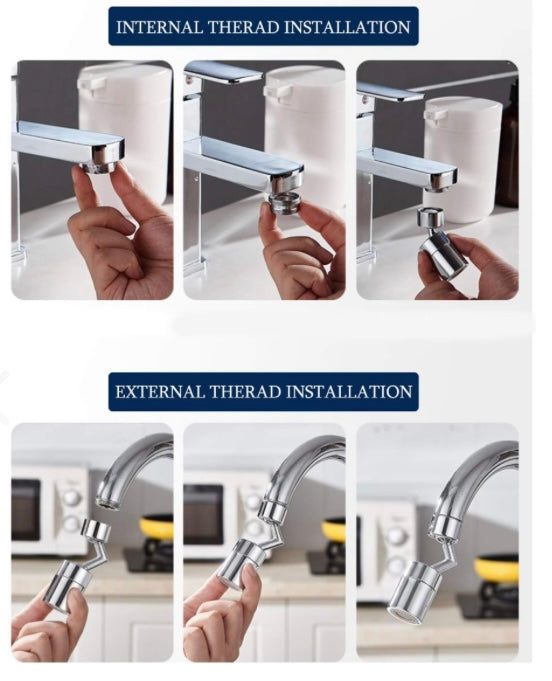 INTERNAL THERAD INSTALLATION

EXTERNAL THERAD INSTALLATION