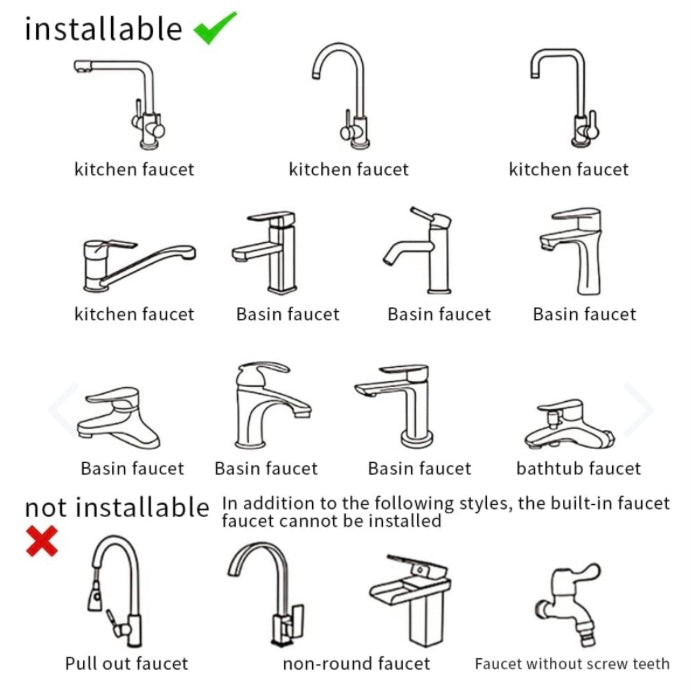 installable

kitchen faucet
kitchen faucet
kitchen faucet

kitchen faucet
Basin faucet
Basin faucet
Basin faucet

Basin faucet
Basin faucet
Basin faucet
bathtub faucet

not installable

In addition to the following styles, the built-in faucet faucet cannot be installed

Pull out faucet
non-round faucet
Faucet without screw teeth